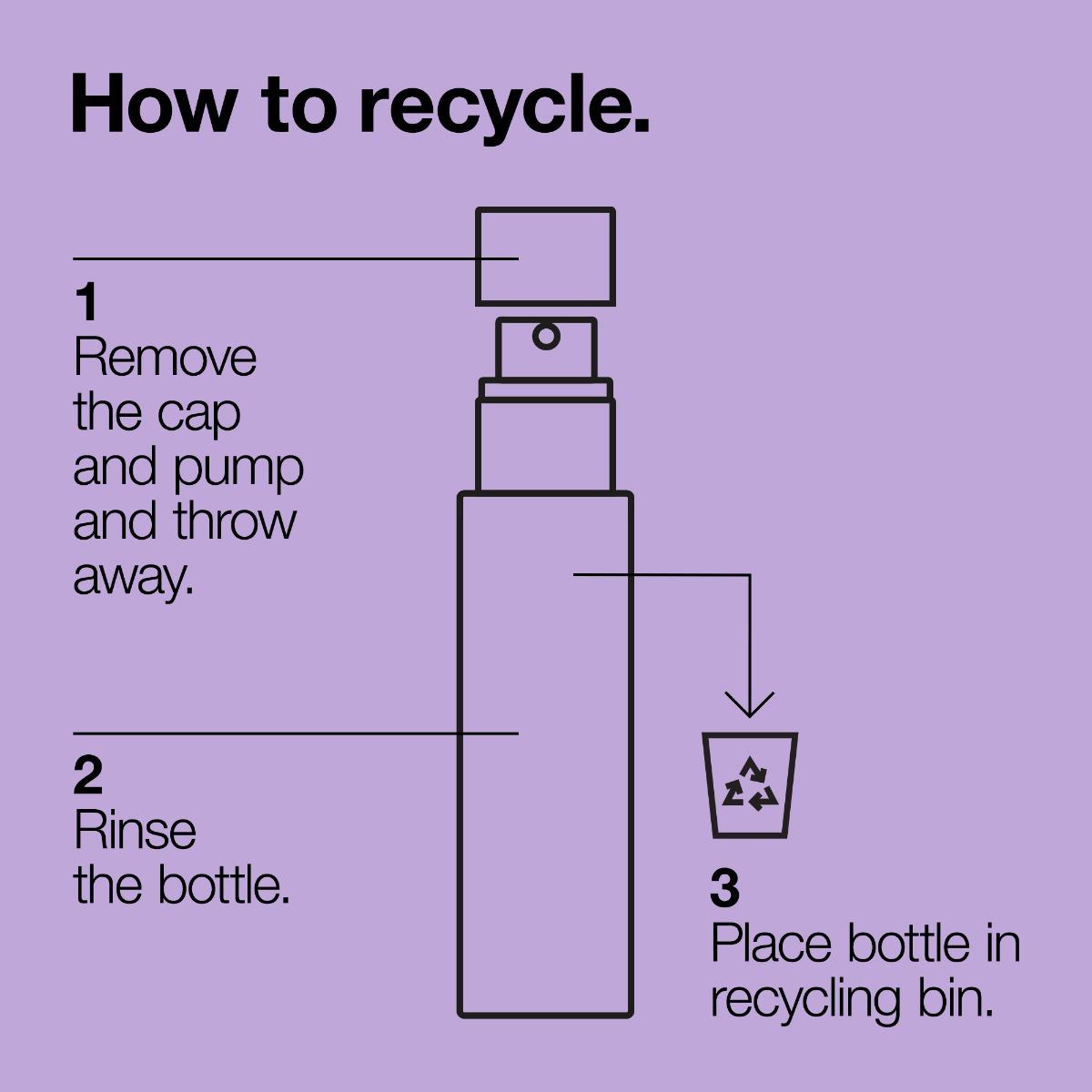 How to recycle.

1
Remove the cap and pump and throw away.

2
Rinse the bottle.

3
Place bottle in recycling bin.